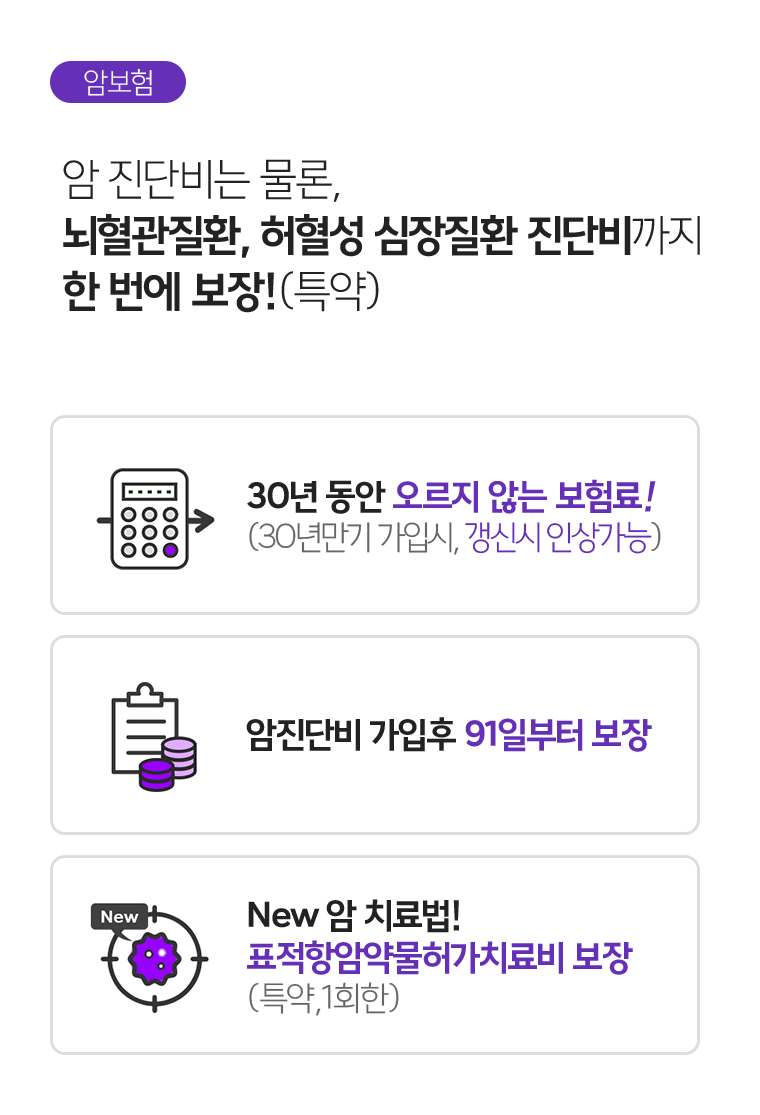 암보험

암 진단비는 물론,
뇌혈관질환, 허혈성 심장질환 진단비까지
한 번에 보장!(특약)

30년 동안 오르지 않는 보험료!
(30년만기 가입시, 갱신시 인상가능)

암진단비 가입후 91일부터 보장

New

New 암 치료법!
표적항암약물허가치료비 보장
(특약,1회한)